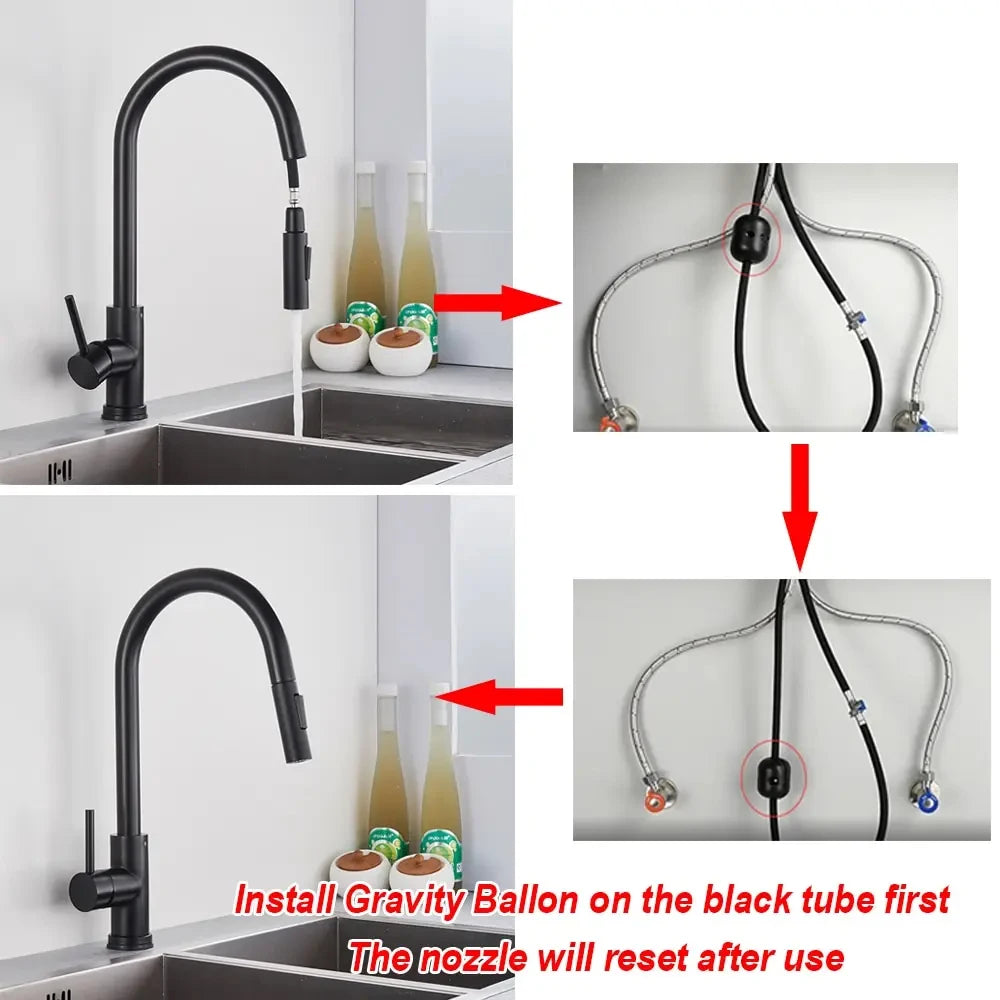 Install Gravity Ballon on the black tube first
The nozzle will reset after use