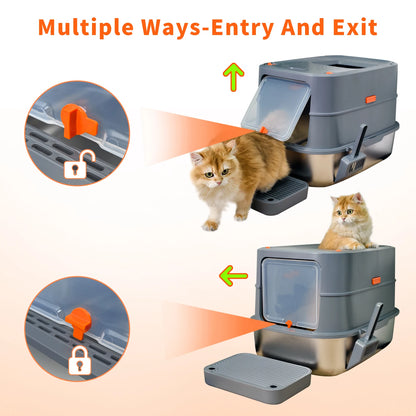 Multiple Ways-Entry And Exit